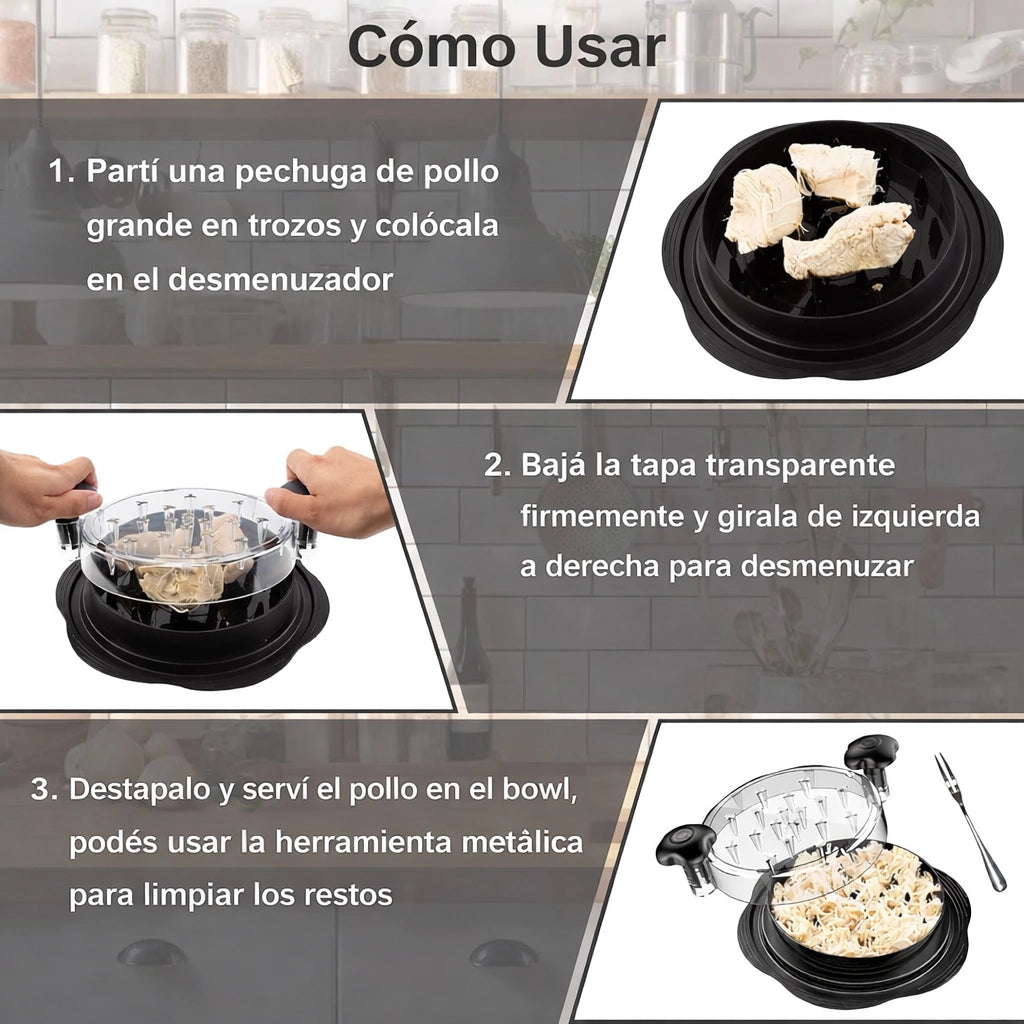 Cómo Usar

1. Partí una pechuga de pollo grande en trozos y colócala en el desmenuzador

2. Bajá la tapa transparente firmemente y girala de izquierda a derecha para desmenuzar

3. Destapalo y serví el pollo en el bowl, podés usar la herramienta metálica para limpiar los restos